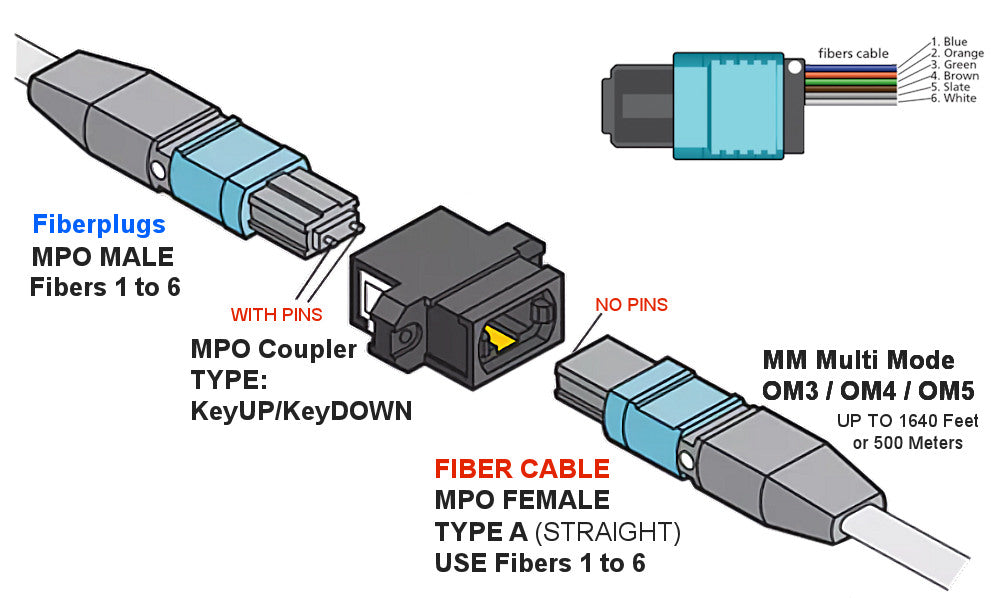 fibers cable

1. Blue
2. Orange
3. Green
4. Brown
5. Slate
6. White

Fiberplugs
MPO MALE
Fibers 1 to 6

WITH PINS

MPO Coupler
TYPE:
KeyUP/KeyDOWN

NO PINS

MM Multi Mode
OM3 / OM4 / OM5
UP TO 1640 Feet
or 500 Meters

FIBER CABLE
MPO FEMALE
TYPE A (STRAIGHT)
USE Fibers 1 to 6